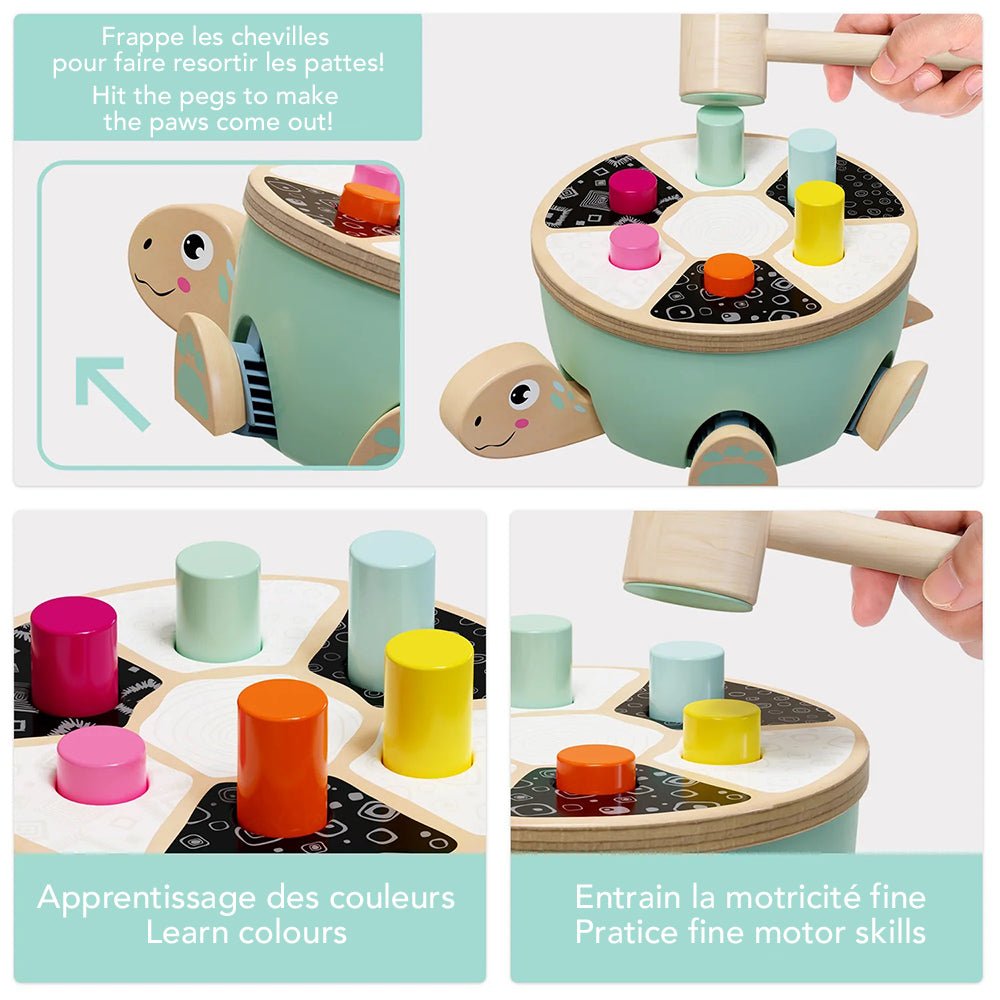 Frappe les chevilles pour faire resortir les pattes!
Hit the pegs to make the paws come out!

Apprentissage des couleurs
Learn colours

Entrain la motricité fine
Pratice fine motor skills