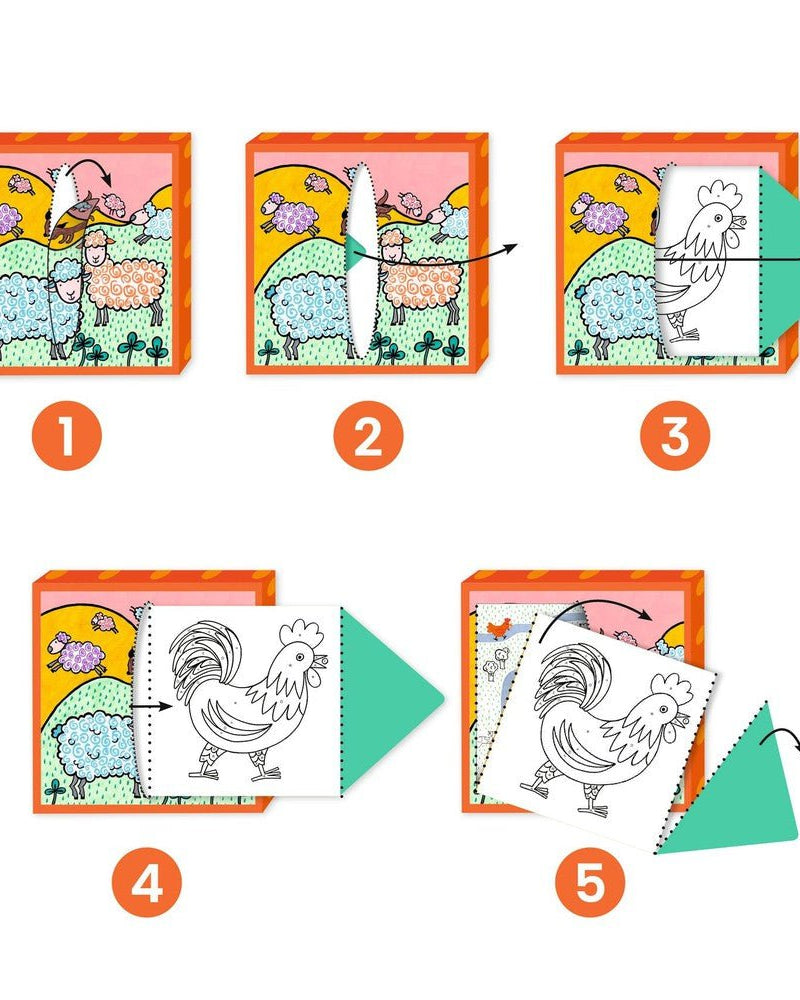 1

2

3

4

5