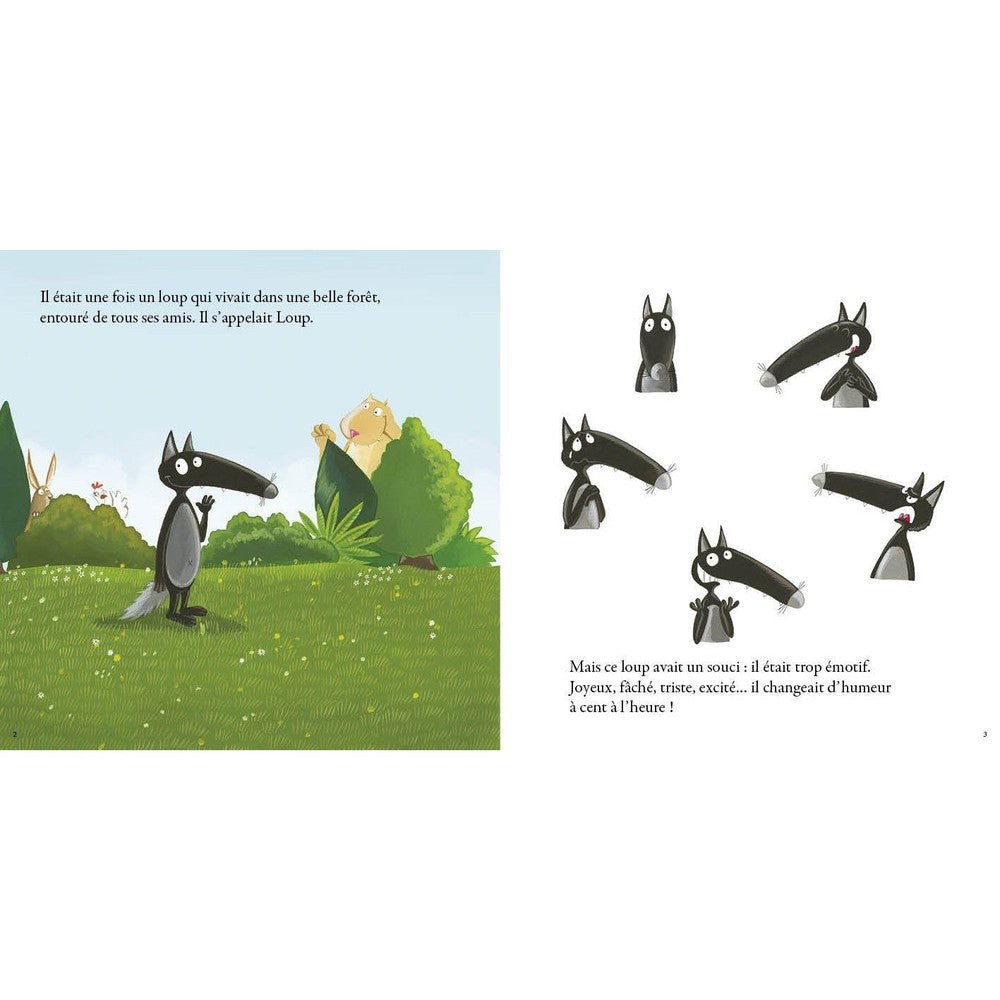 Il était une fois un loup qui vivait dans une belle forêt, entouré de tous ses amis. Il s'appelait Loup.

2

Mais ce loup avait un souci : il était trop émotif. Joyeux, fâché, triste, excité... il changeait d'humeur à cent à l'heure !

3