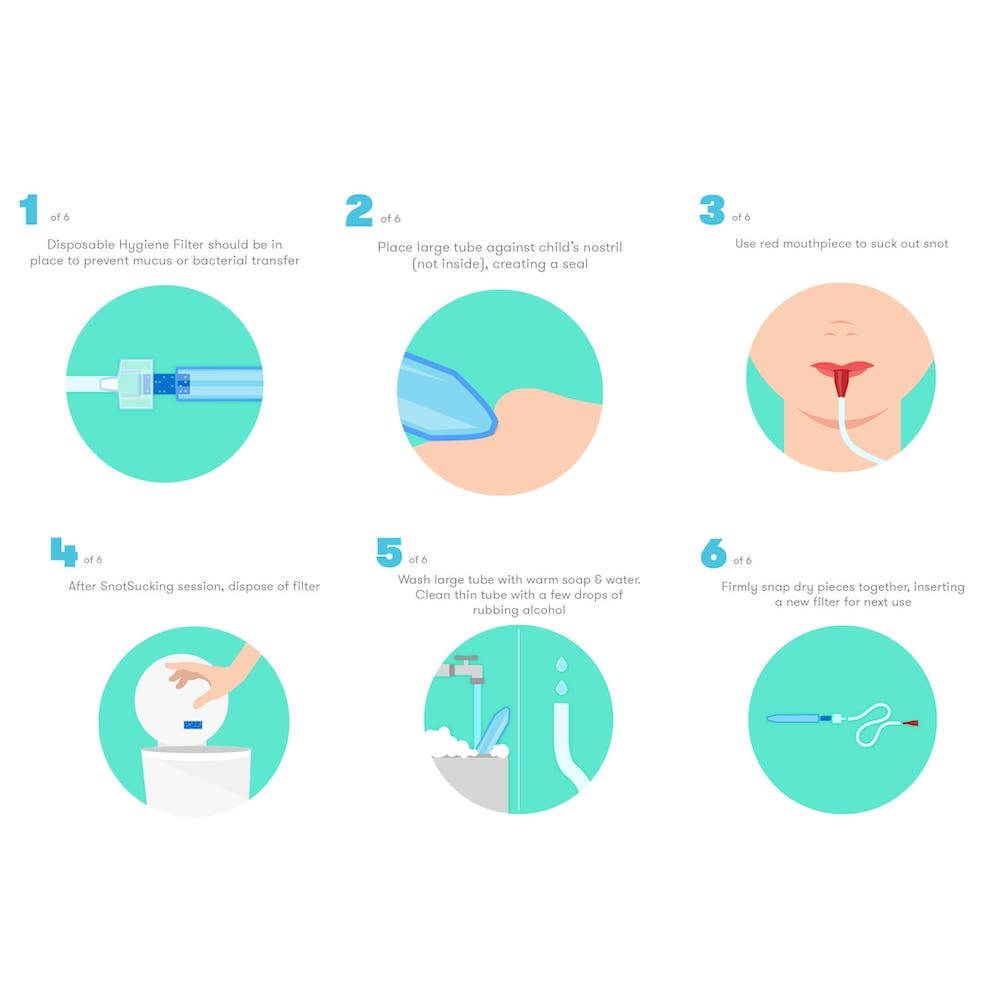 1 of 6
Disposable Hygiene Filter should be in place to prevent mucus or bacterial transfer

2 of 6
Place large tube against child's nostril (not inside), creating a seal

3 of 6
Use red mouthpiece to suck out snot

4 of 6
After SnotSucking session, dispose of filter

5 of 6
Wash large tube with warm soap & water. Clean thin tube with a few drops of rubbing alcohol

6 of 6
Firmly snap dry pieces together, inserting a new filter for next use