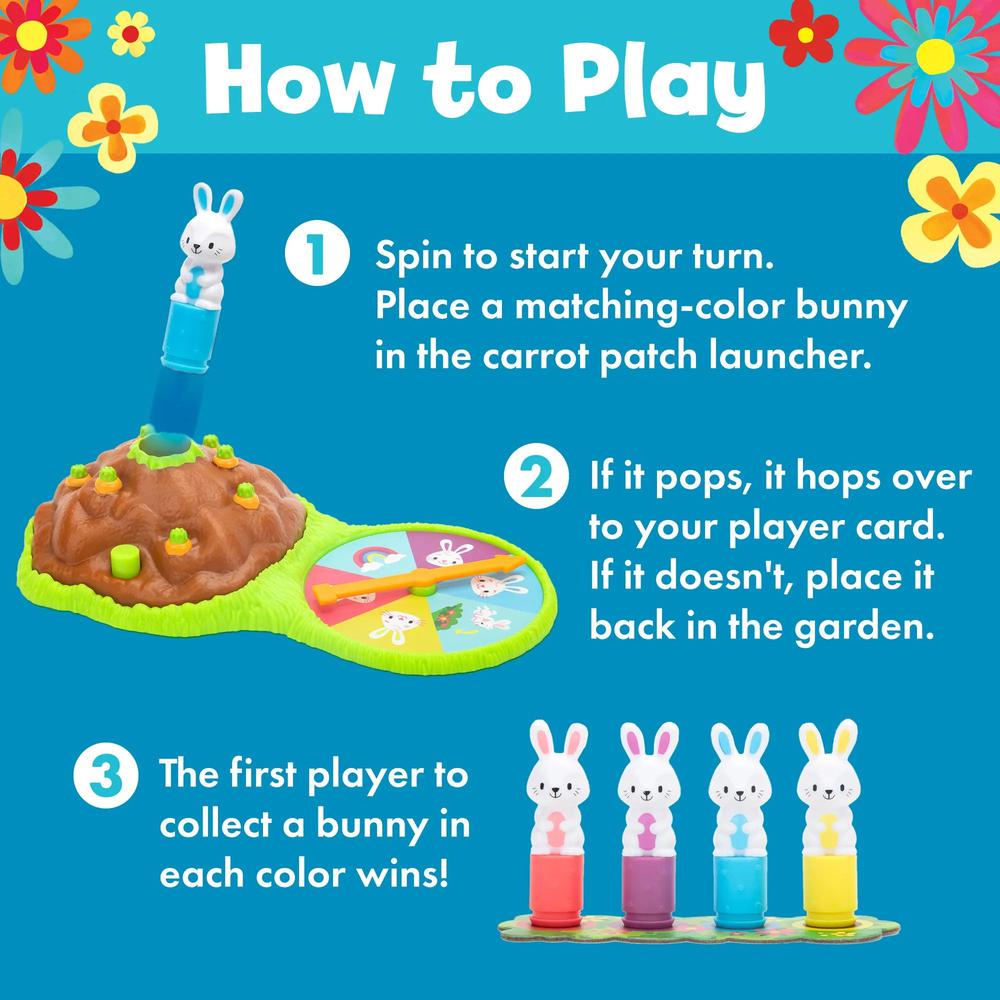 How to Play

1 Spin to start your turn. Place a matching-color bunny in the carrot patch launcher.

2 If it pops, it hops over to your player card. If it doesn't, place it back in the garden.

3 The first player to collect a bunny in each color wins!